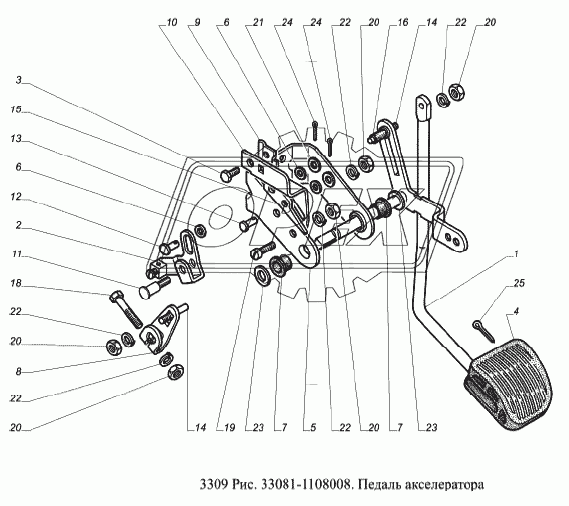 10 9 6 21 24 24 22 20 16 14 22 20

3
15
13
6
12
2
11
18
22
20
8
22
20

1
25
4

14 19 23 7 5 22 20 7 23

3309 Рис. 33081-1108008. Педаль акселератора